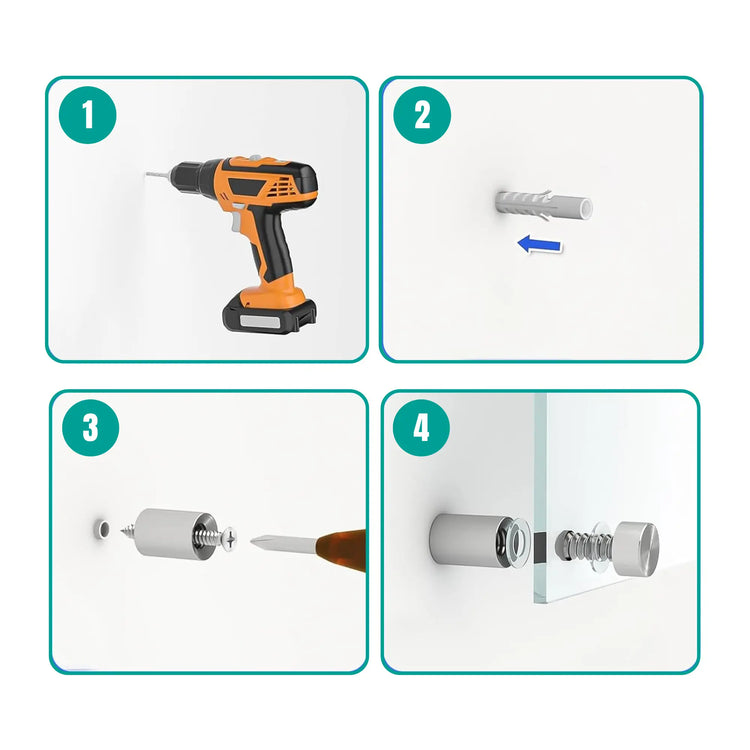 1

2

3

4